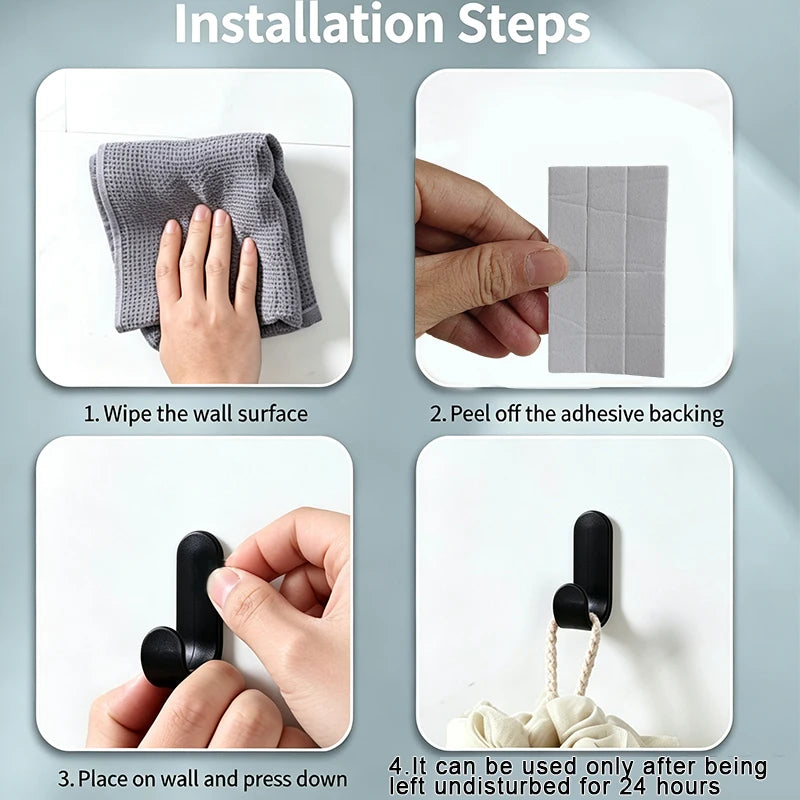 Installation Steps

1. Wipe the wall surface

2. Peel off the adhesive backing

3. Place on wall and press down

4.It can be used only after being left undisturbed for 24 hours