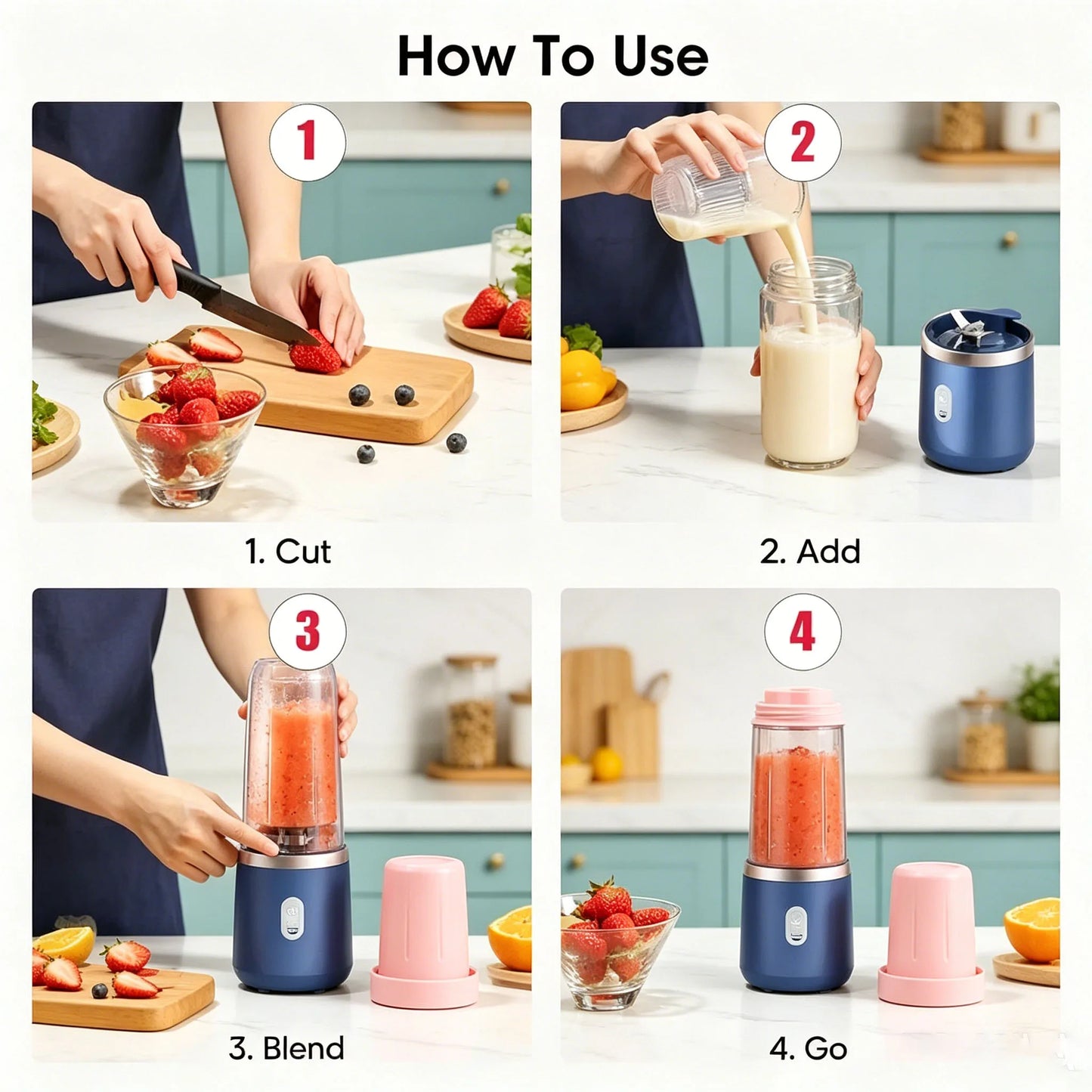 How To Use

1

1. Cut

2

2. Add

3

3. Blend

4

4. Go