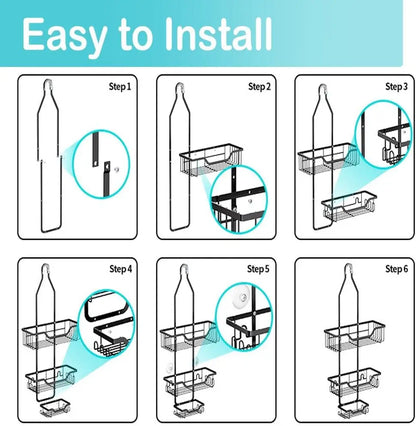 Easy to Install

Step 1

Step 2

Step 3

Step 4

Step 5

Step 6