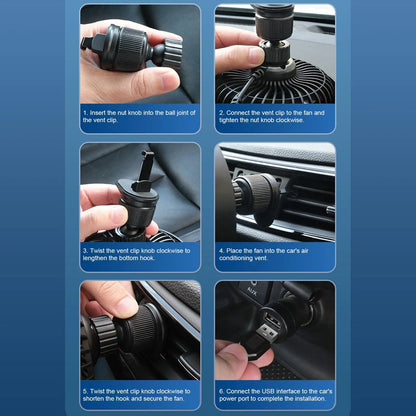 1. Insert the nut knob into the ball joint of the vent clip.

2. Connect the vent clip to the fan and tighten the nut knob clockwise.

3. Twist the vent clip knob clockwise to lengthen the bottom hook.

4. Place the fan into the car's air conditioning vent.

5. Twist the vent clip knob clockwise to shorten the hook and secure the fan.

AUX

6. Connect the USB interface to the car's power port to complete the installation.