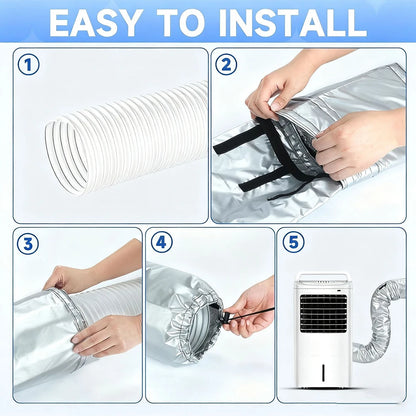 EASY TO INSTALL

1

2

3

4

5