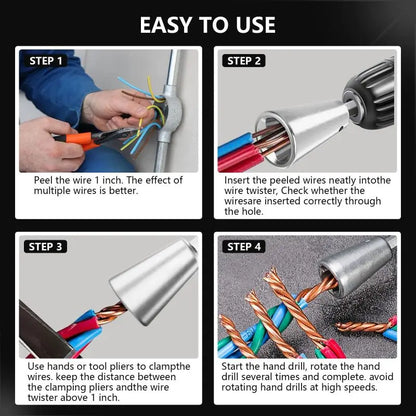 EASY TO USE

STEP 1

Peel the wire 1 inch. The effect of multiple wires is better.

STEP 2

Insert the peeled wires neatly intothe wire twister, Check whether the wiresare inserted correctly through the hole.

STEP 3

Use hands or tool pliers to clampthe wires. keep the distance between the clamping pliers andthe wire twister above 1 inch.

STEP 4

Start the hand drill, rotate the hand drill several times and complete. avoid rotating hand drills at high speeds.