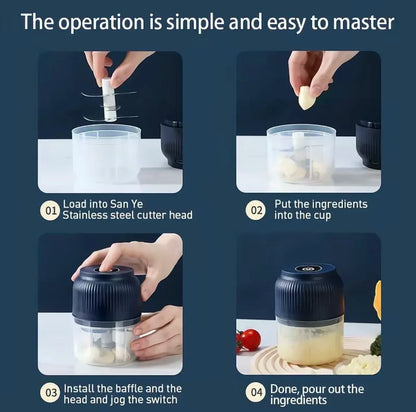 The operation is simple and easy to master

01 Load into San Ye Stainless steel cutter head

02 Put the ingredients into the cup

03 Install the baffle and the head and jog the switch

04 Done, pour out the ingredients