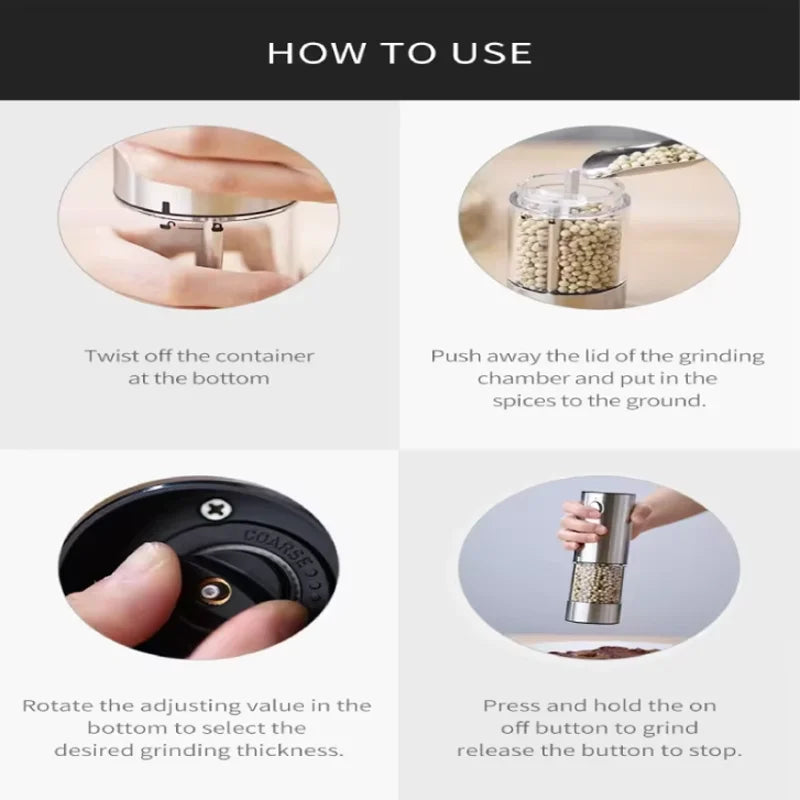 HOW TO USE

Twist off the container at the bottom

Push away the lid of the grinding chamber and put in the spices to the ground.

COARSE

Rotate the adjusting value in the bottom to select the desired grinding thickness.

Press and hold the on off button to grind release the button to stop.