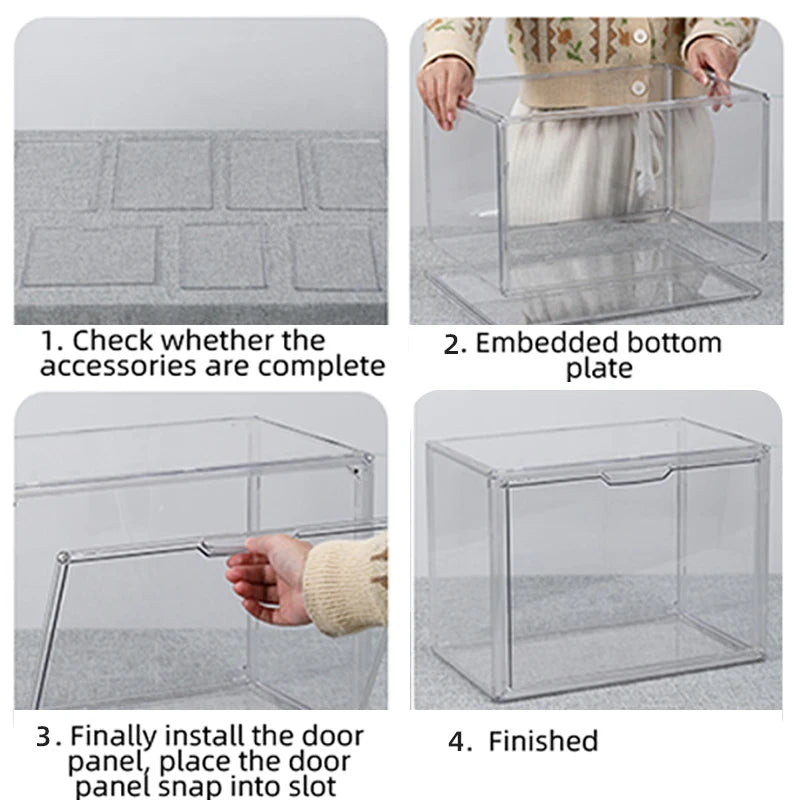 1. Check whether the accessories are complete

2. Embedded bottom plate

3. Finally install the door panel, place the door panel snap into slot

4. Finished