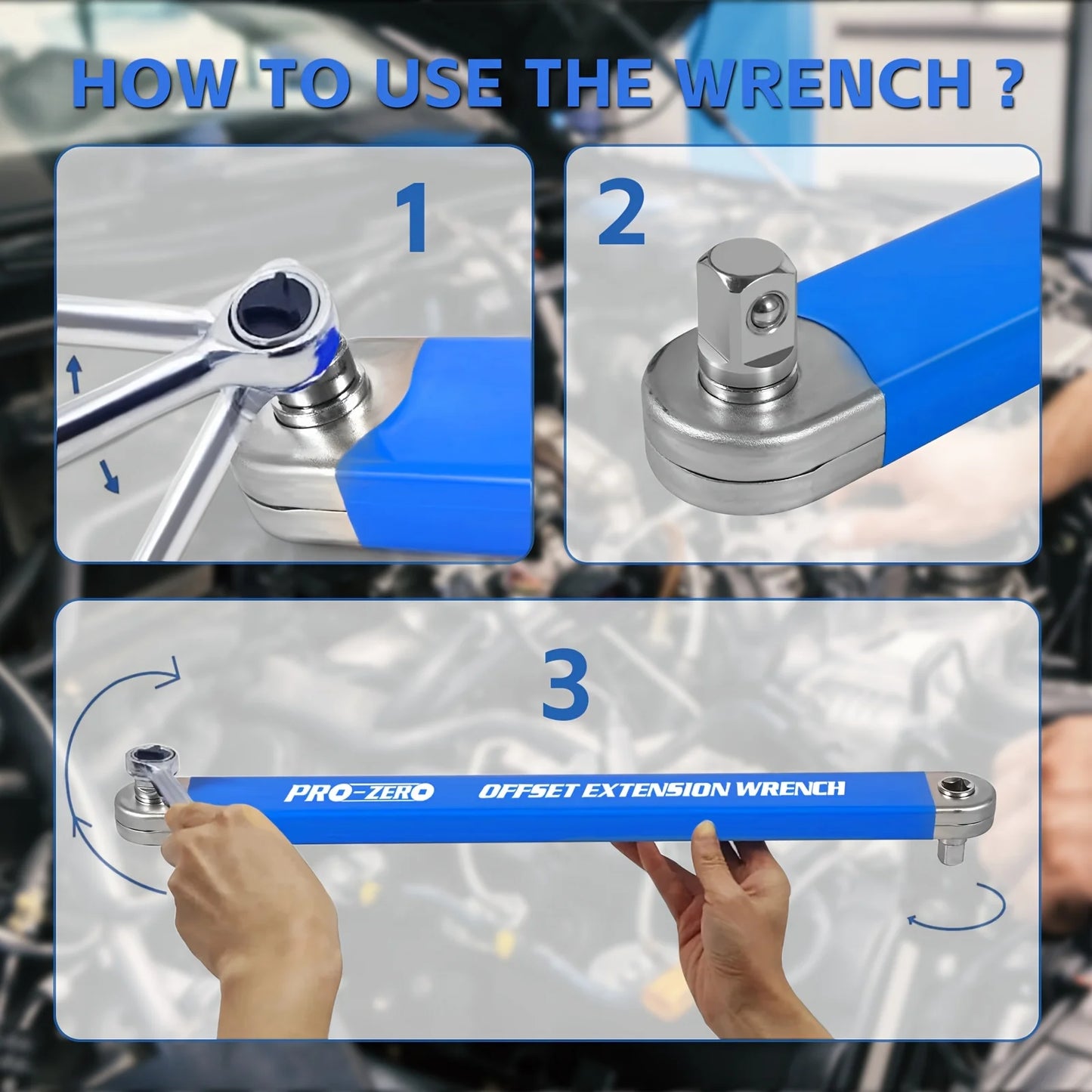 HOW TO USE THE WRENCH ?

1

2

3

PRO-ZERO OFFSET EXTENSION WRENCH